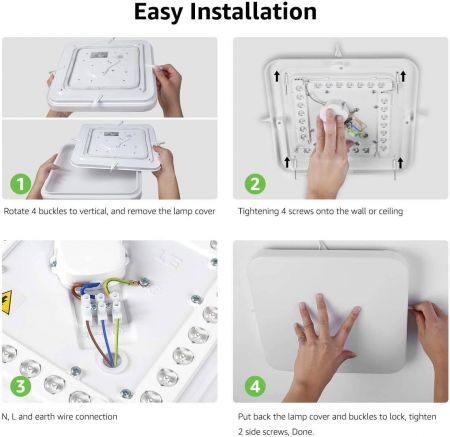 Easy Installation

1

Rotate 4 buckles to vertical, and remove the lamp cover

2

Tightening 4 screws onto the wall or ceiling

3

N, L and earth wire connection

4

Put back the lamp cover and buckles to lock, tighten 2 side screws, Done.