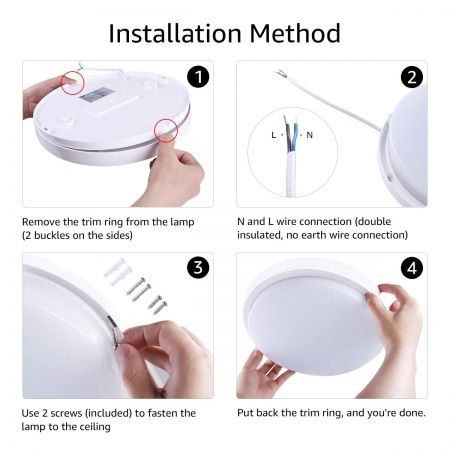 Installation Method

1

Remove the trim ring from the lamp (2 buckles on the sides)

2

L N

N and L wire connection (double insulated, no earth wire connection)

3

Use 2 screws (included) to fasten the lamp to the ceiling

4

Put back the trim ring, and you're done.